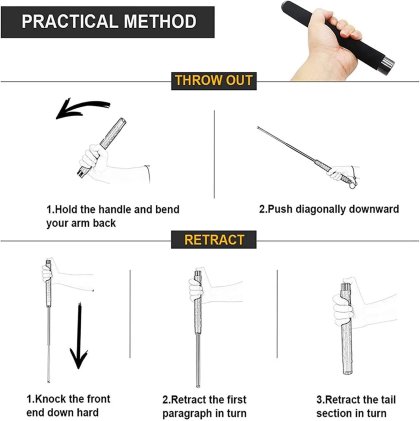 PRACTICAL METHOD

THROW OUT

1.Hold the handle and bend your arm back

2.Push diagonally downward

RETRACT

1.Knock the front end down hard

2.Retract the first paragraph in turn

3.Retract the tail section in turn