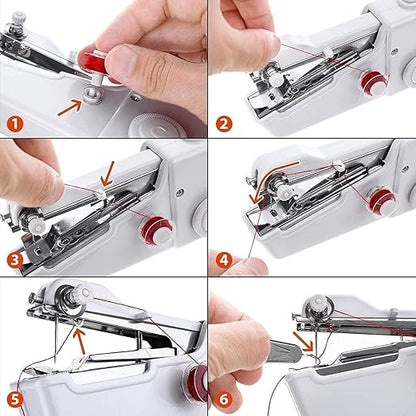 1
2
3
4
5
6